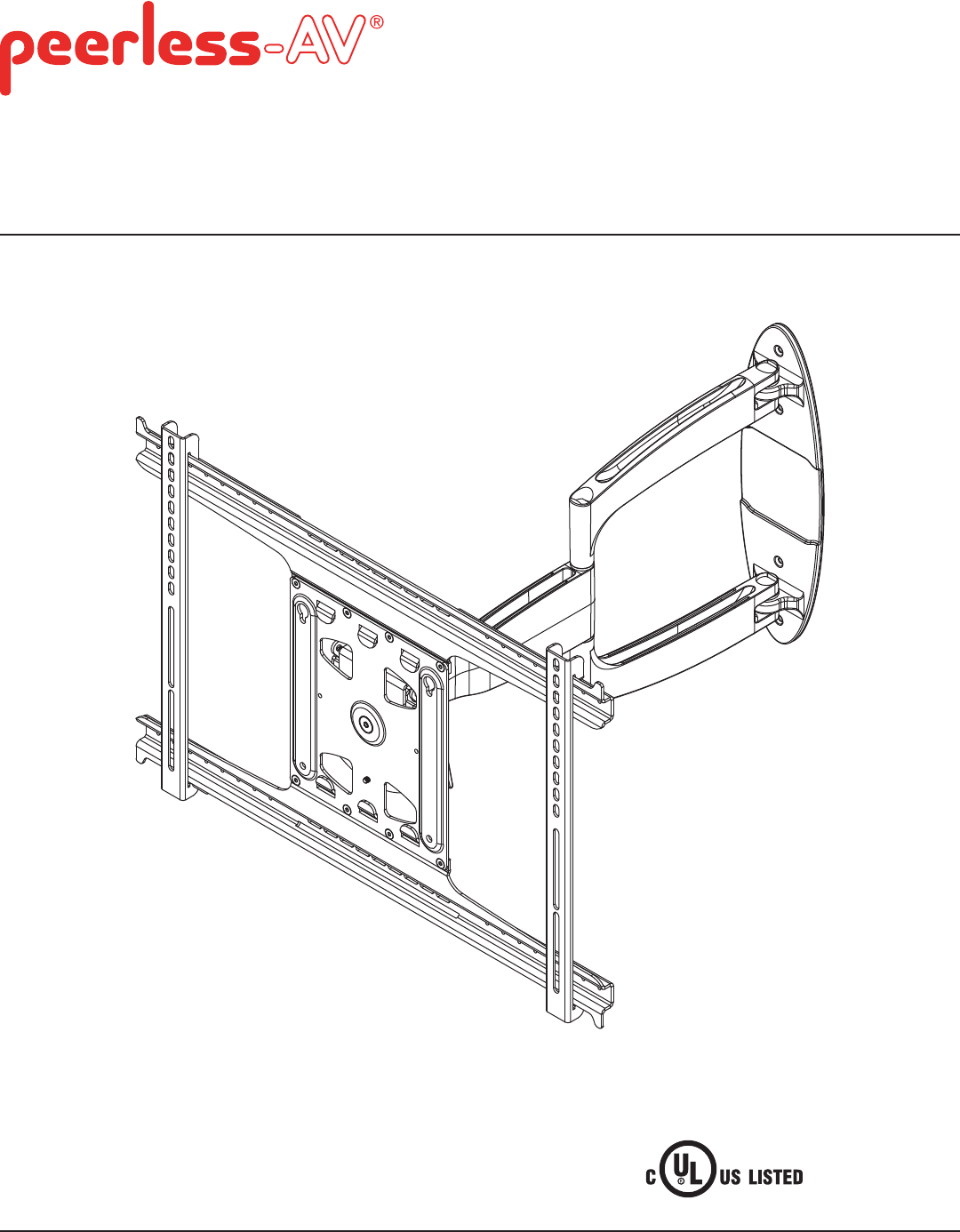 peerless-AV®

C UL US LISTED